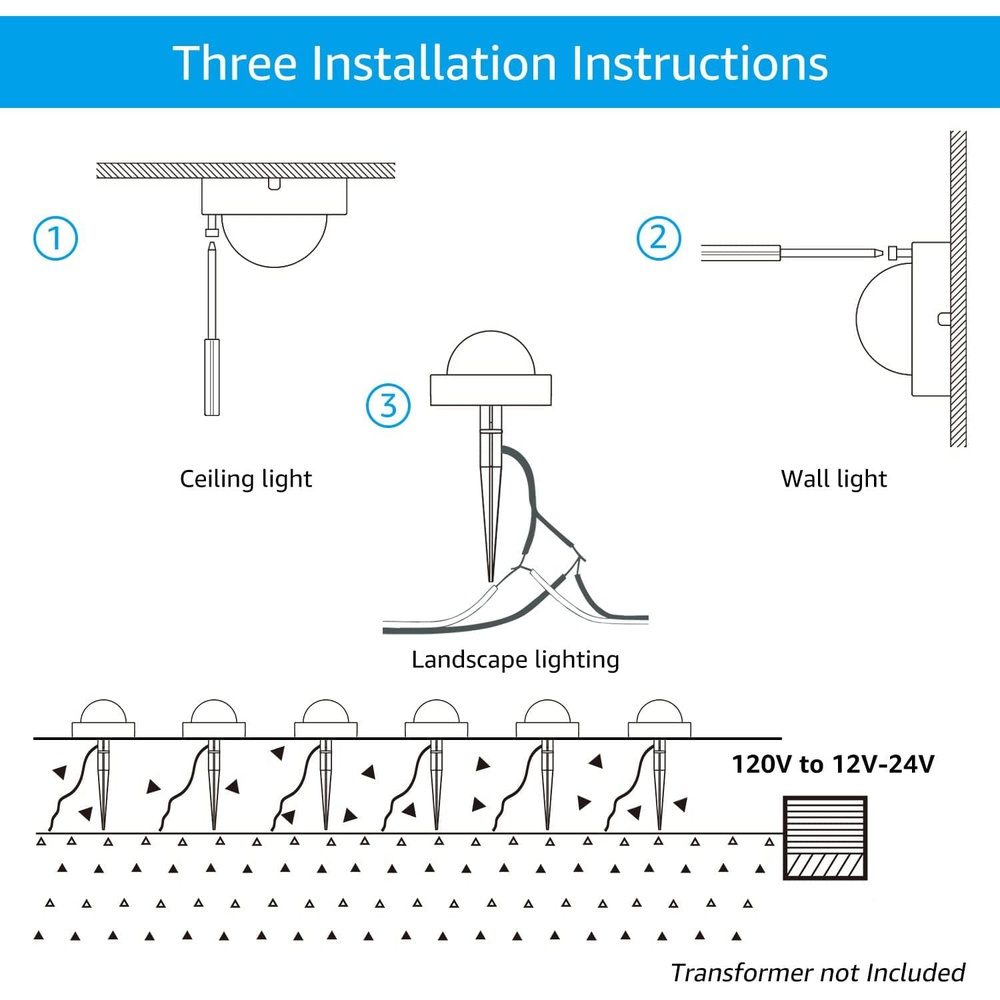 Three Installation Instructions

1

Ceiling light

2

Wall light

3

Landscape lighting

120V to 12V-24V

Transformer not Included