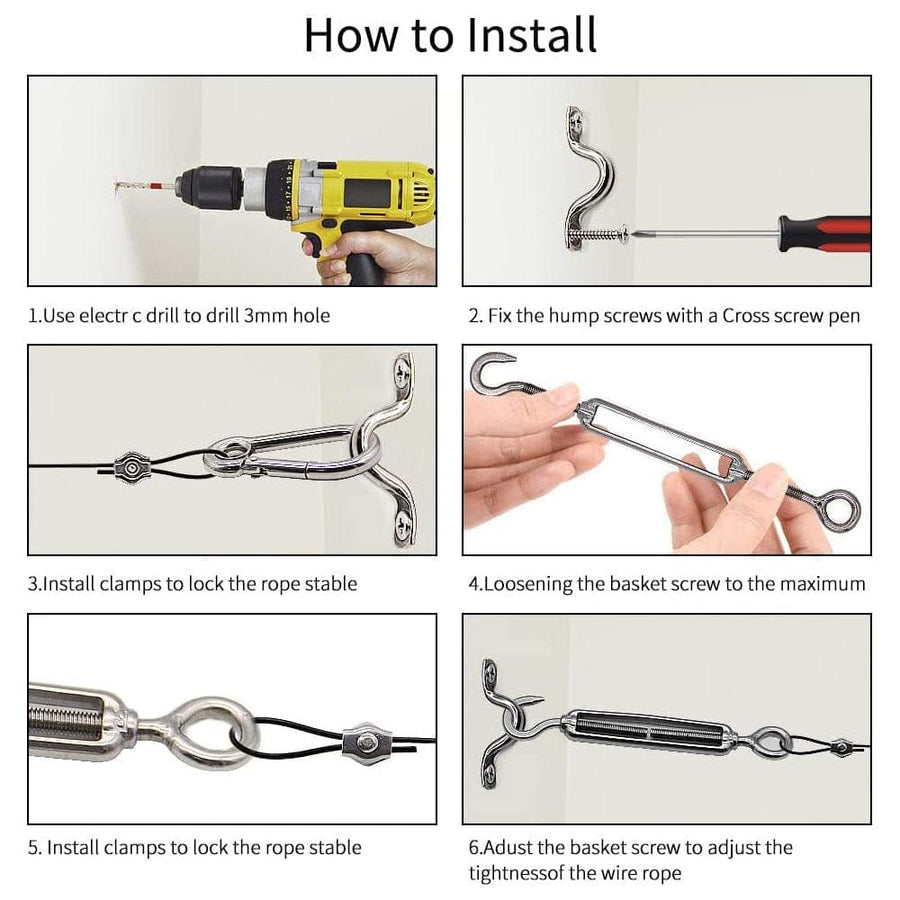 How to Install

1.Use electr c drill to drill 3mm hole

2. Fix the hump screws with a Cross screw pen

3.Install clamps to lock the rope stable

4.Loosening the basket screw to the maximum

5. Install clamps to lock the rope stable

6.Adust the basket screw to adjust the tightnessof the wire rope