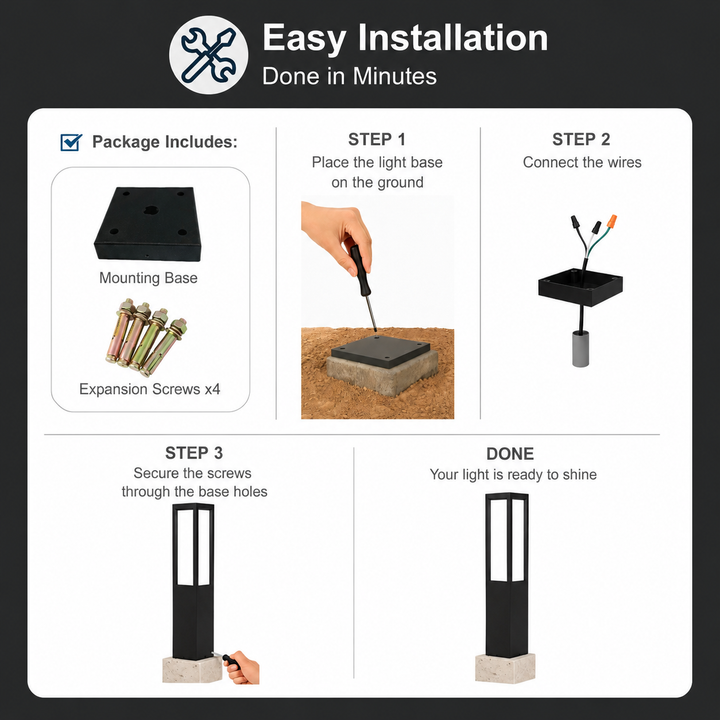 Easy Installation
Done in Minutes

Package Includes:

Mounting Base

Expansion Screws x4

STEP 1
Place the light base on the ground

STEP 2
Connect the wires

STEP 3
Secure the screws through the base holes

DONE
Your light is ready to shine