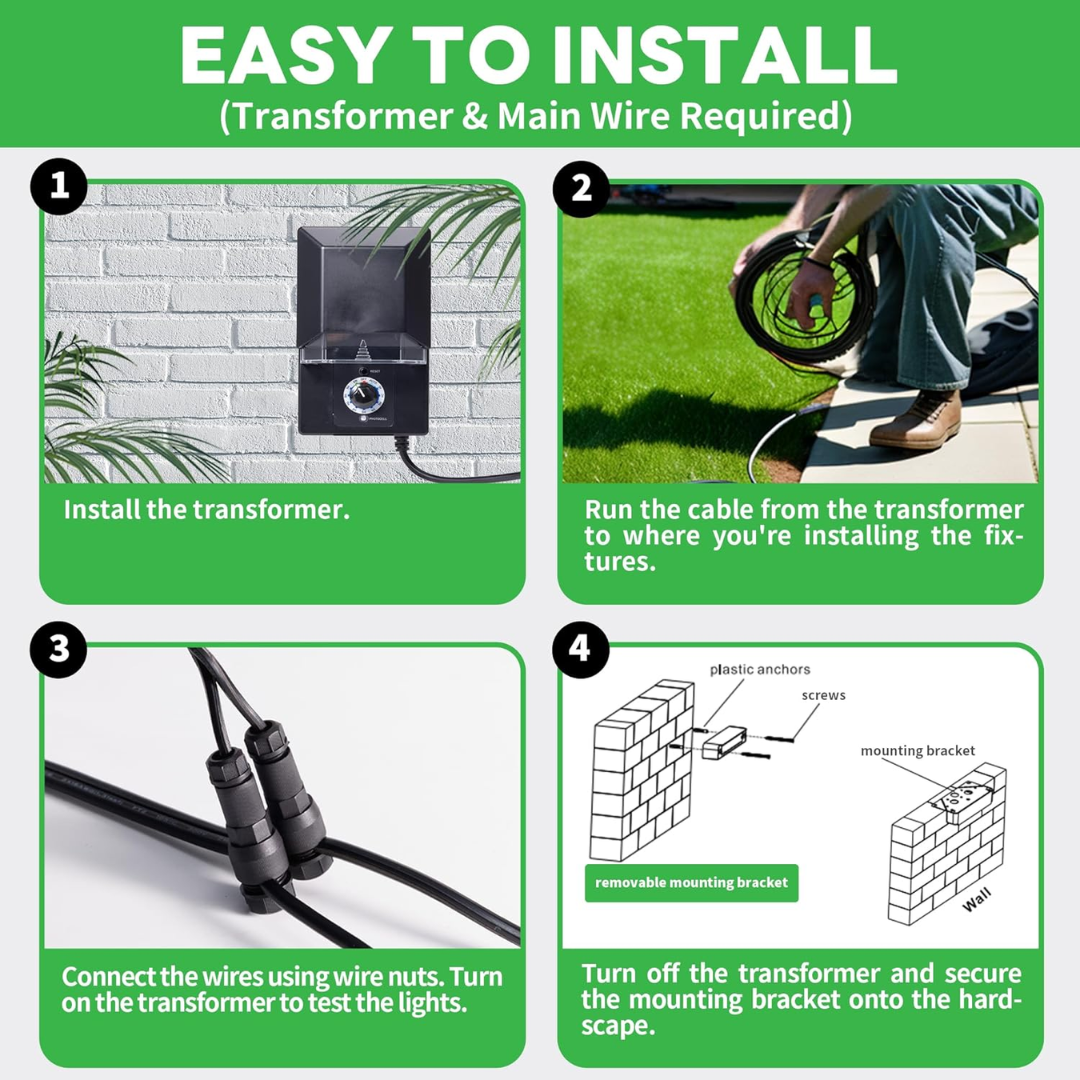 EASY TO INSTALL
(Transformer & Main Wire Required)

1

Install the transformer.

2

Run the cable from the transformer to where you're installing the fixtures.

3

Connect the wires using wire nuts. Turn on the transformer to test the lights.

4

plastic anchors

screws

mounting bracket

removable mounting bracket

Wall

Turn off the transformer and secure the mounting bracket onto the hardscape.