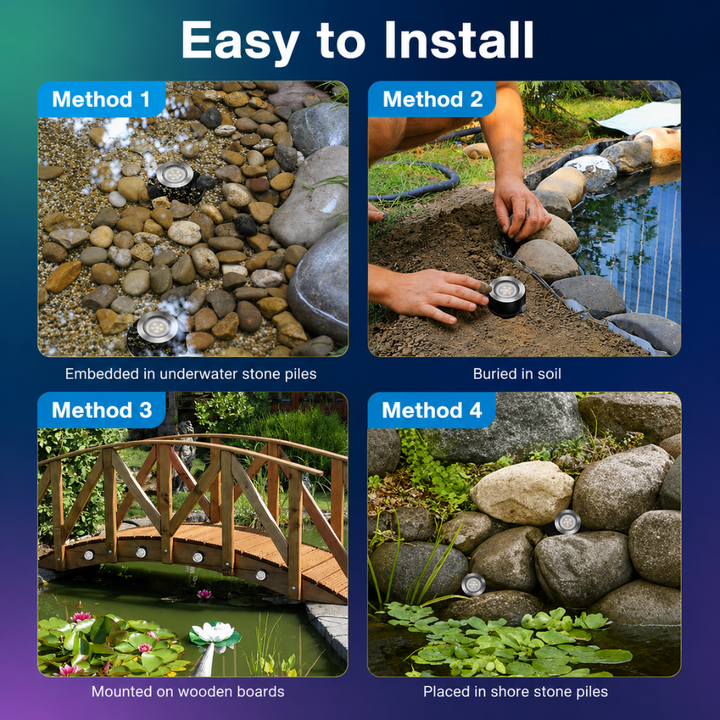 Easy to Install

Method 1

Embedded in underwater stone piles

Method 2

Buried in soil

Method 3

Mounted on wooden boards

Method 4

Placed in shore stone piles