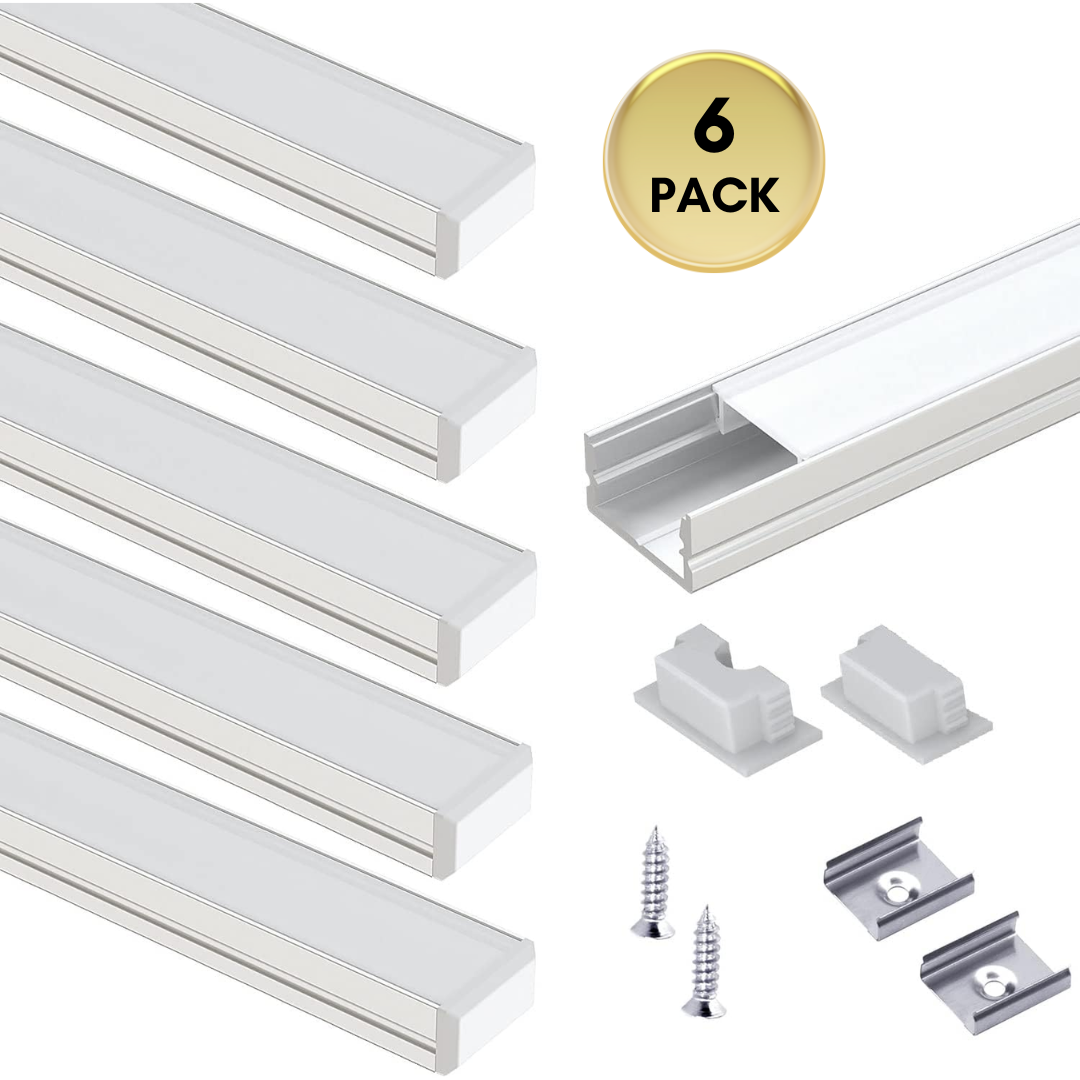 6
PACK