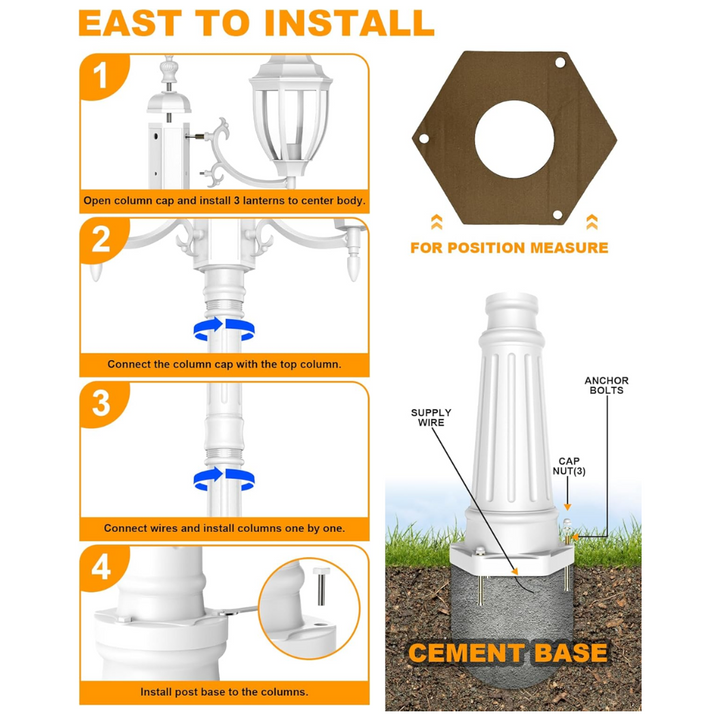 EAST TO INSTALL

1

Open column cap and install 3 lanterns to center body.

2

Connect the column cap with the top column.

3

Connect wires and install columns one by one.

4

Install post base to the columns.

FOR POSITION MEASURE

SUPPLY WIRE

ANCHOR BOLTS

CAP NUT(3)

CEMENT BASE