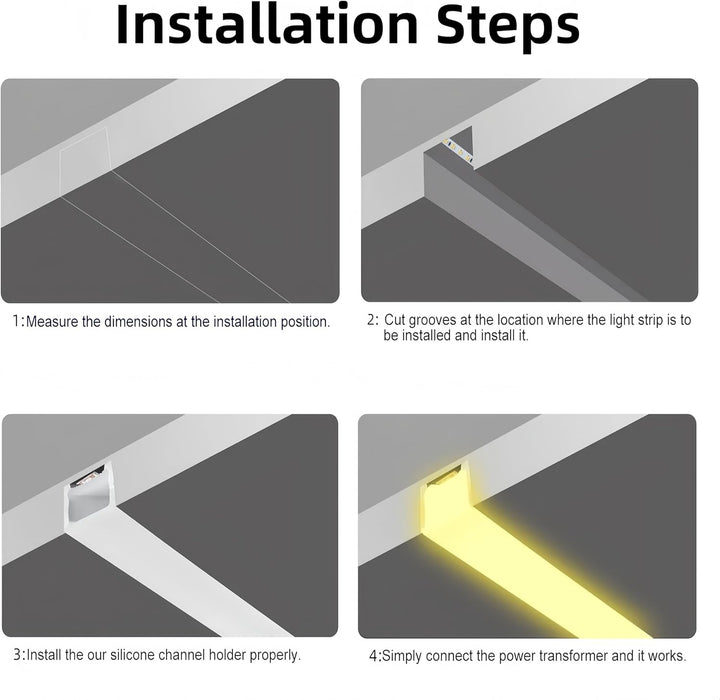 Installation Steps

1:Measure the dimensions at the installation position.

2: Cut grooves at the location where the light strip is to be installed and install it.

3:Install the our silicone channel holder properly.

4:Simply connect the power transformer and it works.