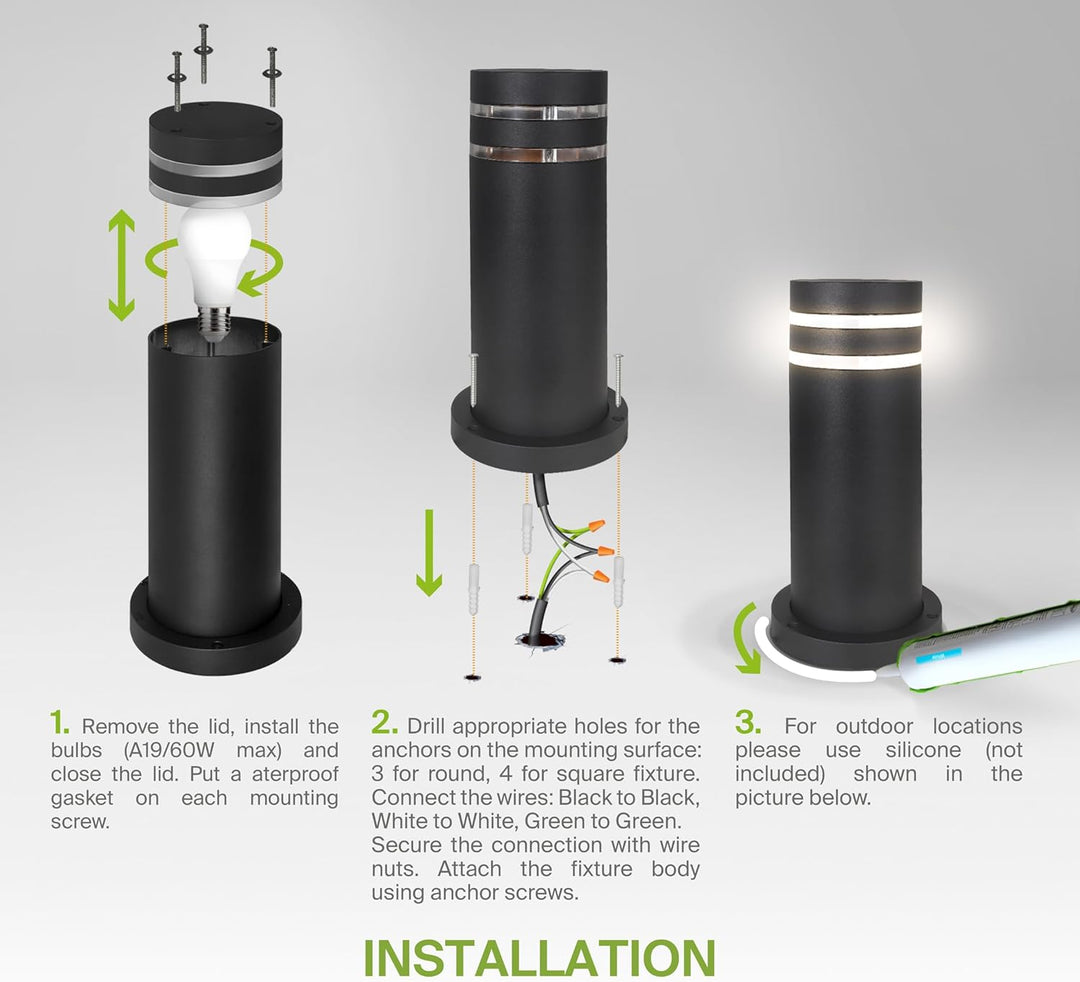 1. Remove the lid, install the bulbs (A19/60W max) and close the lid. Put a aterproof gasket on each mounting screw.

2. Drill appropriate holes for the anchors on the mounting surface: 3 for round, 4 for square fixture. Connect the wires: Black to Black, White to White, Green to Green. Secure the connection with wire nuts. Attach the fixture body using anchor screws.

3. For outdoor locations please use silicone (not included) shown in the picture below.

INSTALLATION