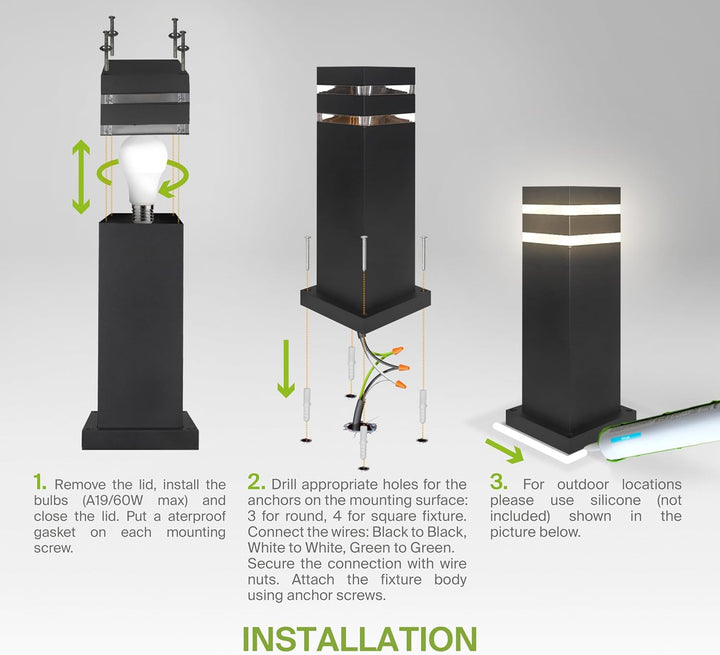 1. Remove the lid, install the bulbs (A19/60W max) and close the lid. Put a aterproof gasket on each mounting screw.

2. Drill appropriate holes for the anchors on the mounting surface: 3 for round, 4 for square fixture. Connect the wires: Black to Black, White to White, Green to Green. Secure the connection with wire nuts. Attach the fixture body using anchor screws.

3. For outdoor locations please use silicone (not included) shown in the picture below.

INSTALLATION