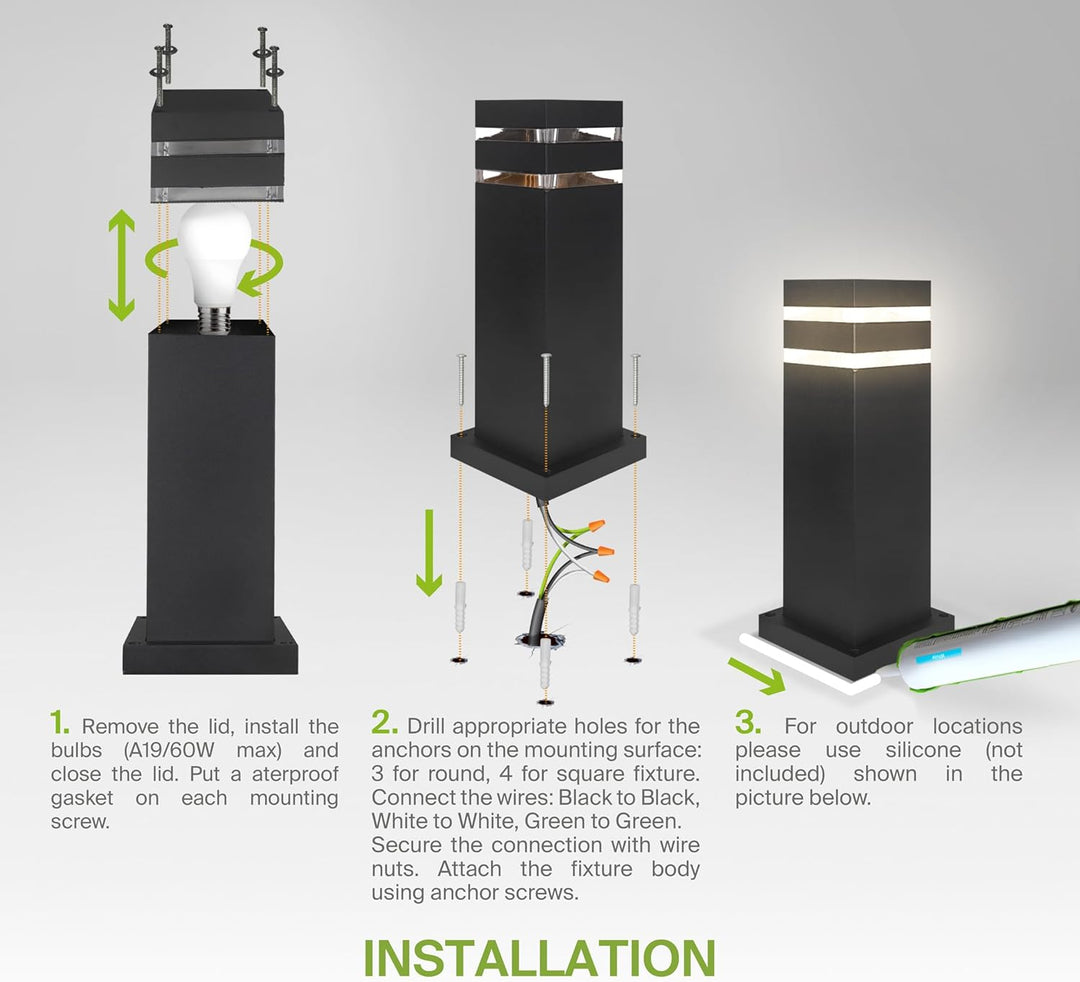 1. Remove the lid, install the bulbs (A19/60W max) and close the lid. Put a aterproof gasket on each mounting screw.

2. Drill appropriate holes for the anchors on the mounting surface: 3 for round, 4 for square fixture. Connect the wires: Black to Black, White to White, Green to Green. Secure the connection with wire nuts. Attach the fixture body using anchor screws.

3. For outdoor locations please use silicone (not included) shown in the picture below.

INSTALLATION