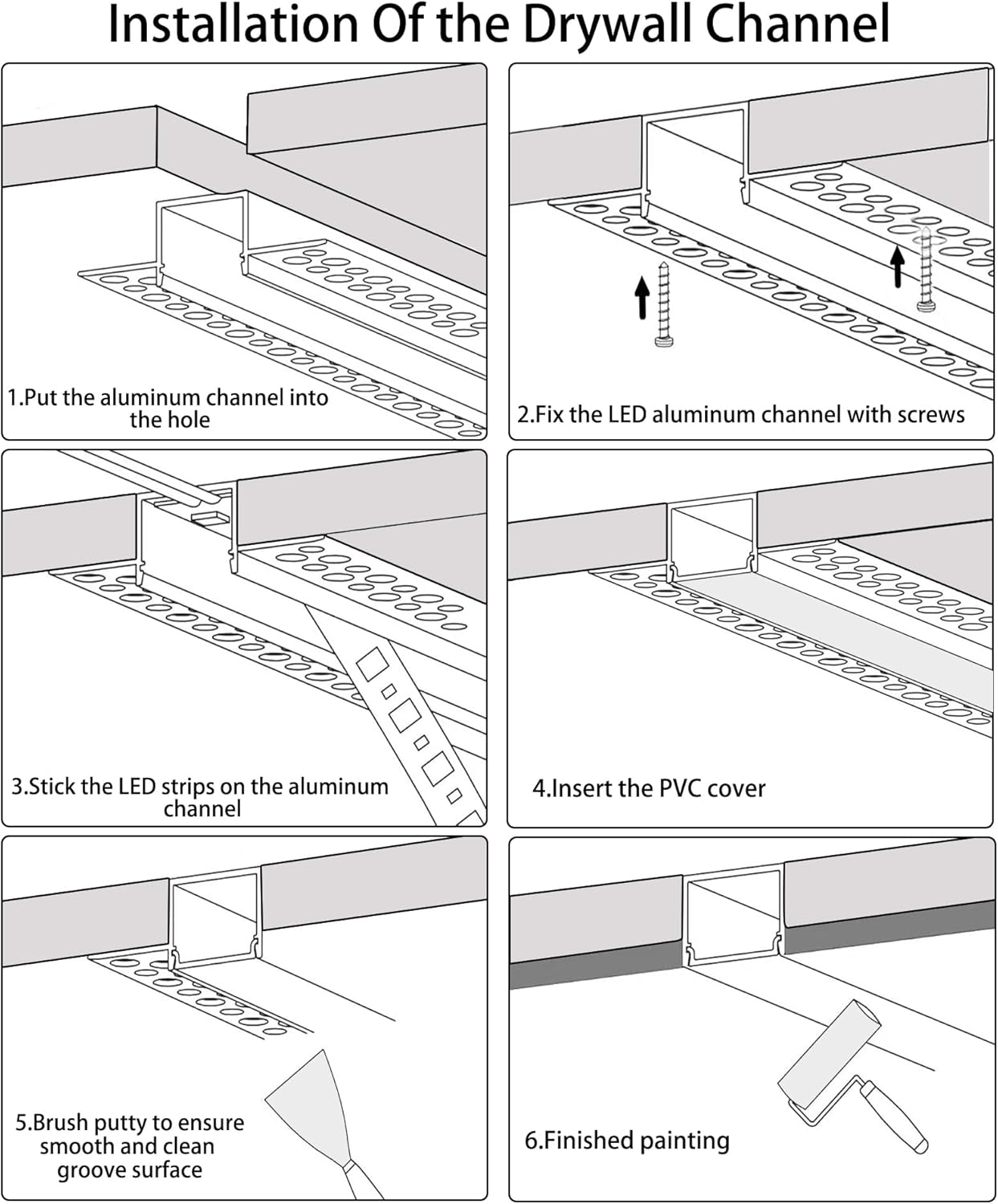 Installation Of the Drywall Channel

1.Put the aluminum channel into the hole

2.Fix the LED aluminum channel with screws

3.Stick the LED strips on the aluminum channel

4.Insert the PVC cover

5.Brush putty to ensure smooth and clean groove surface

6.Finished painting