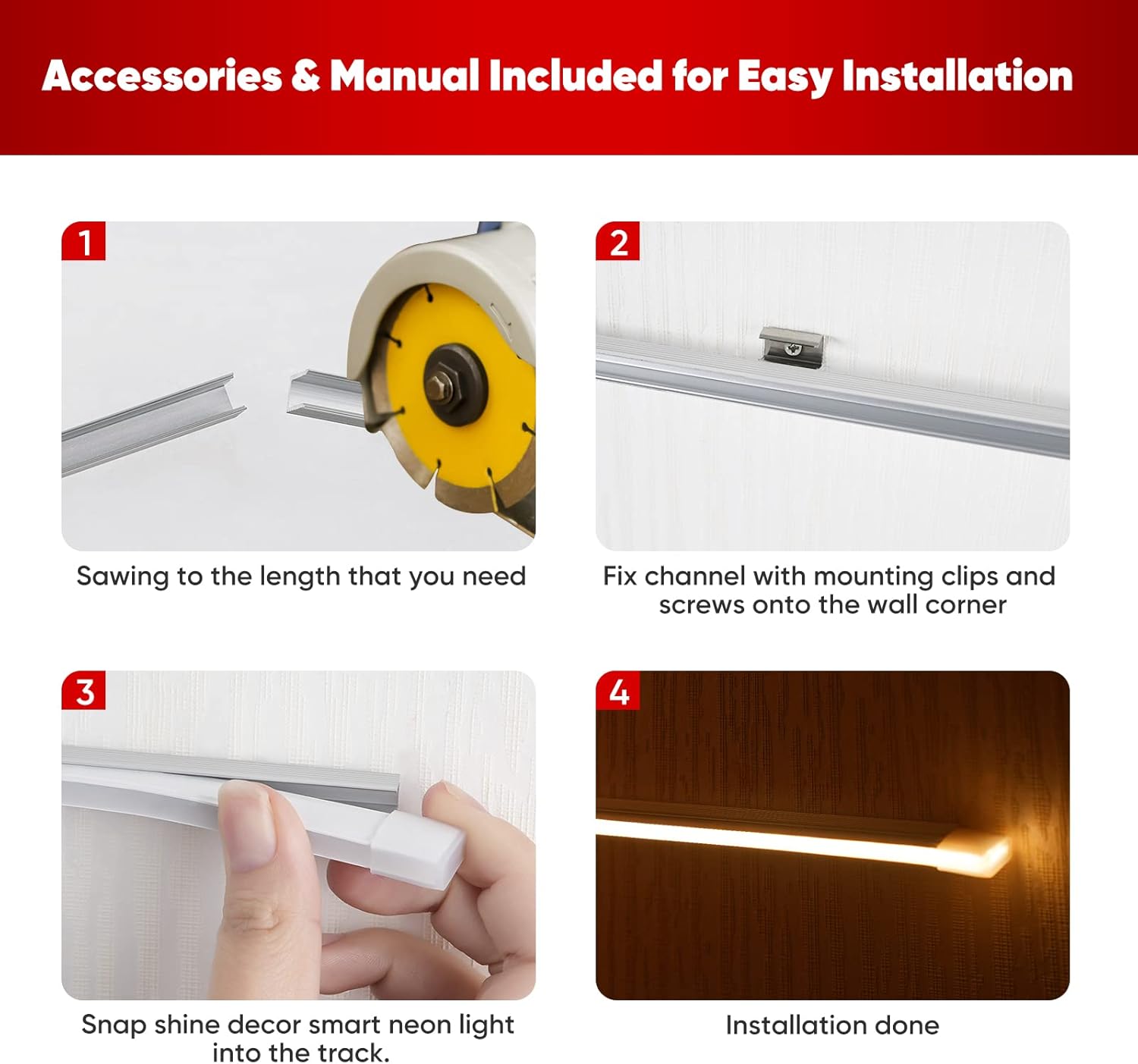 Accessories & Manual Included for Easy Installation

1

Sawing to the length that you need

2

Fix channel with mounting clips and screws onto the wall corner

3

Snap shine decor smart neon light into the track.

4

Installation done