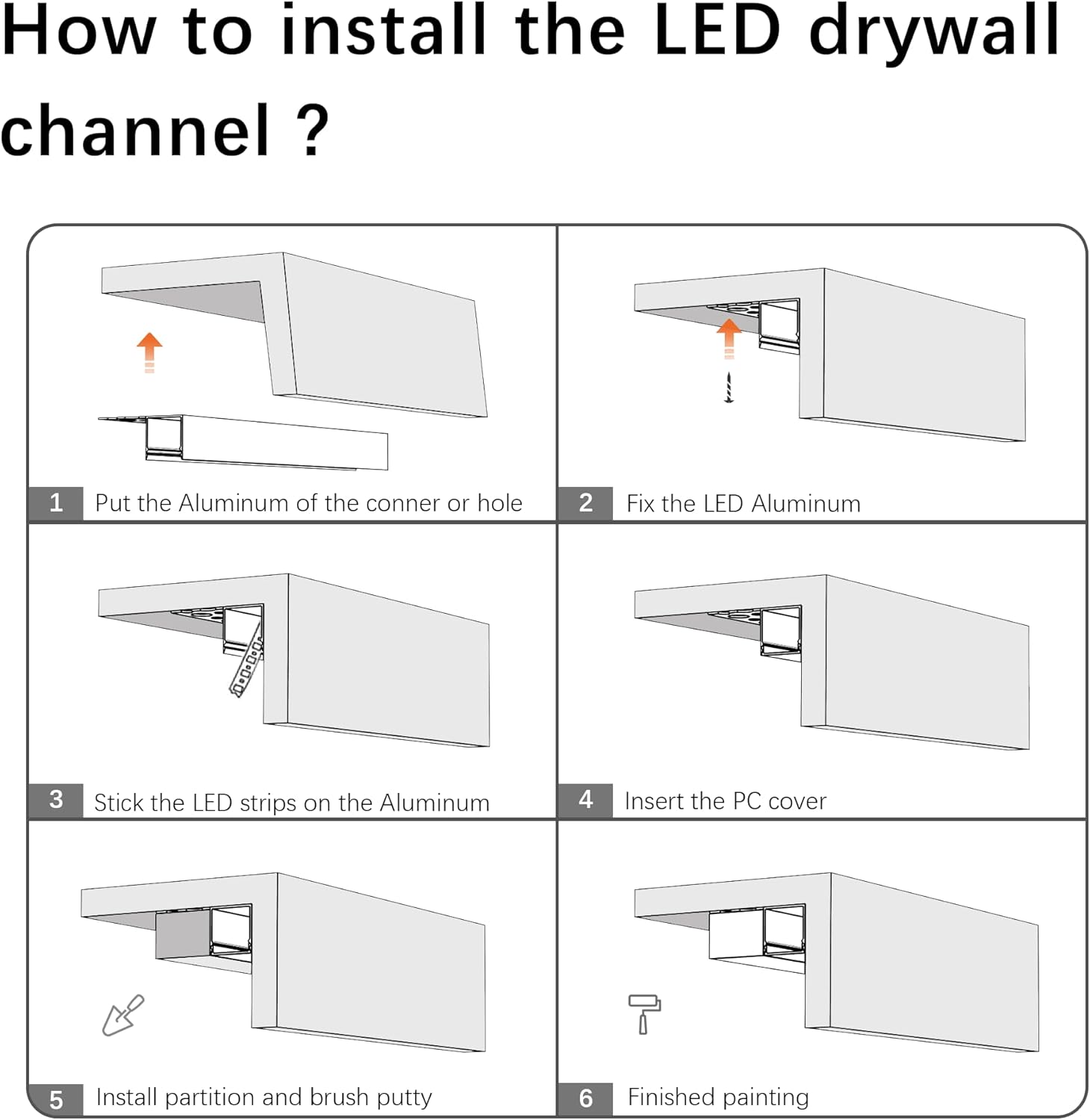 How to install the LED drywall channel ?

1 Put the Aluminum of the conner or hole

2 Fix the LED Aluminum

3 Stick the LED strips on the Aluminum

4 Insert the PC cover

5 Install partition and brush putty

6 Finished painting