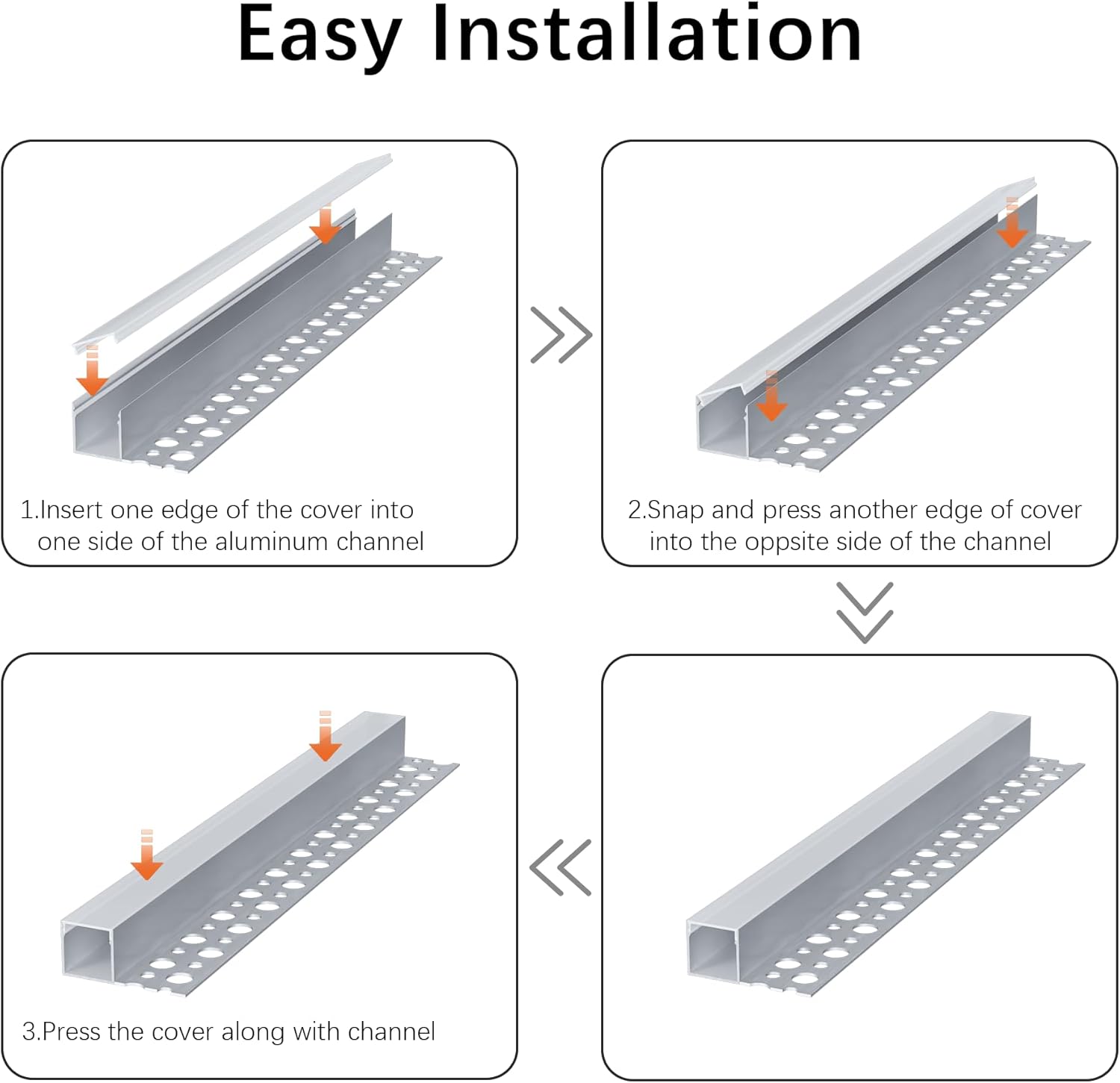 Easy Installation

1.Insert one edge of the cover into one side of the aluminum channel

2.Snap and press another edge of cover into the oppsite side of the channel

3.Press the cover along with channel