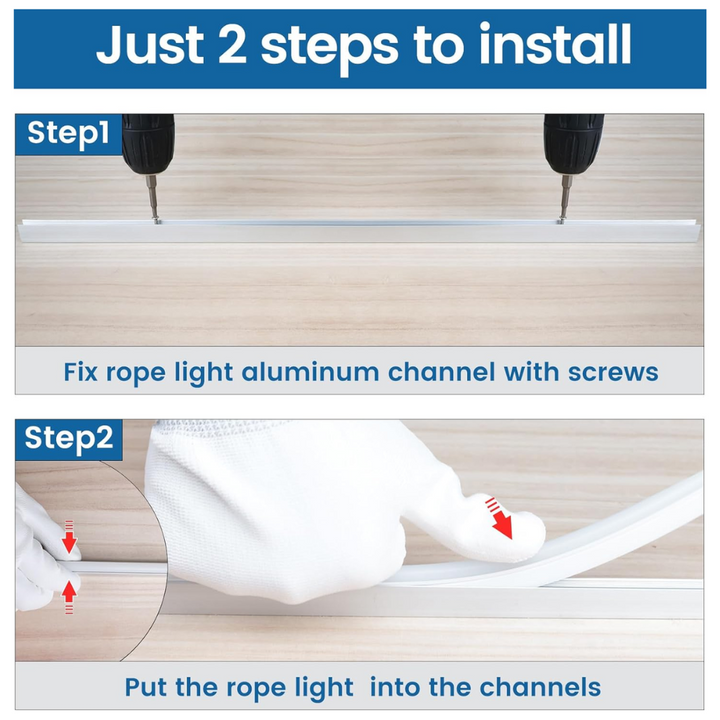 Just 2 steps to install

Step1

Fix rope light aluminum channel with screws

Step2

Put the rope light into the channels