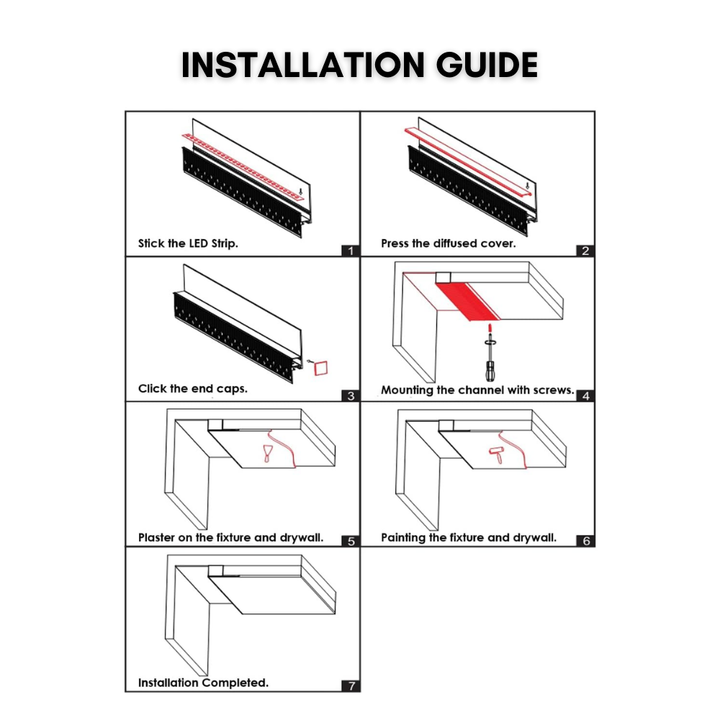 INSTALLATION GUIDE

Stick the LED Strip. 1

Press the diffused cover. 2

Click the end caps. 3

Mounting the channel with screws. 4

Plaster on the fixture and drywall. 5

Painting the fixture and drywall. 6

Installation Completed. 7