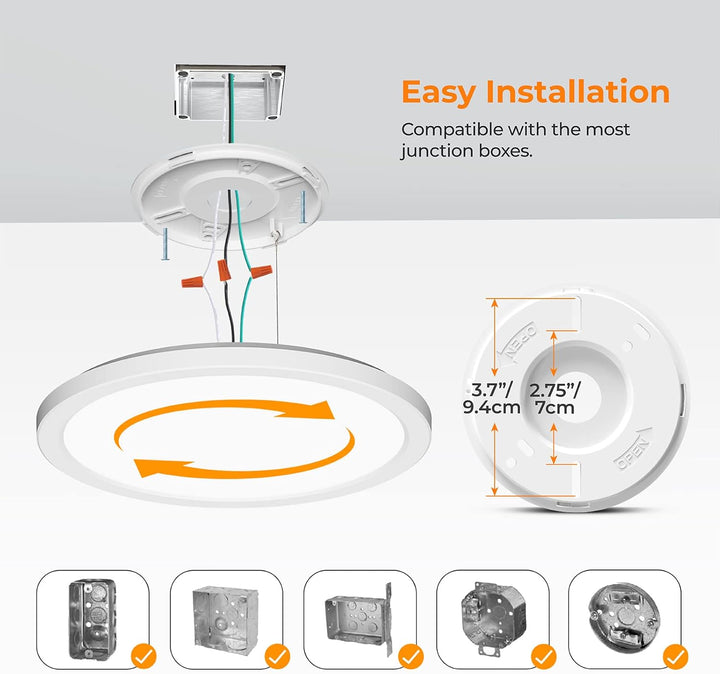 Easy Installation

Compatible with the most junction boxes.

OPEN

3.7"/ 9.4cm

2.75"/ 7cm

OPEN