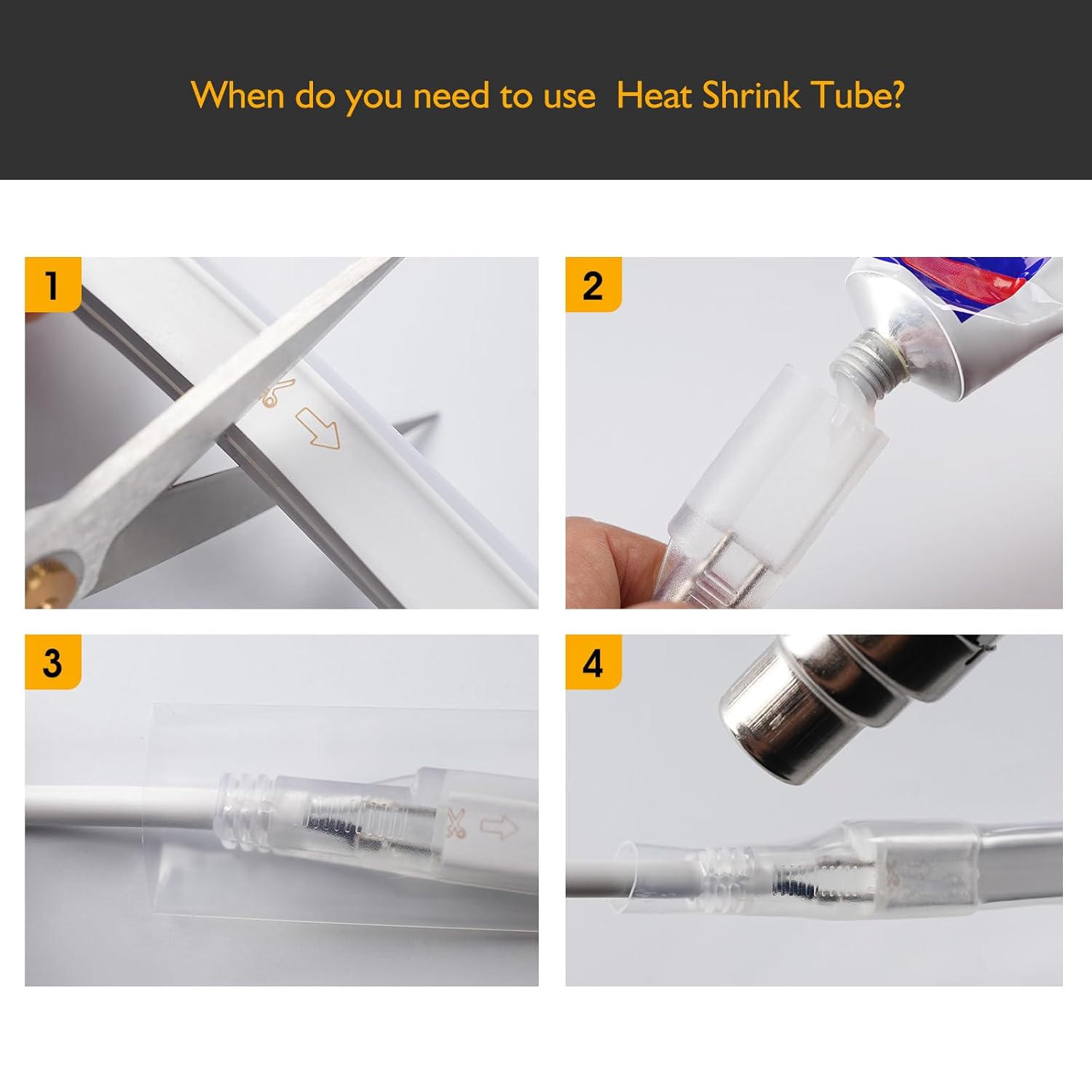 When do you need to use  Heat Shrink Tube?

1

2

3

4