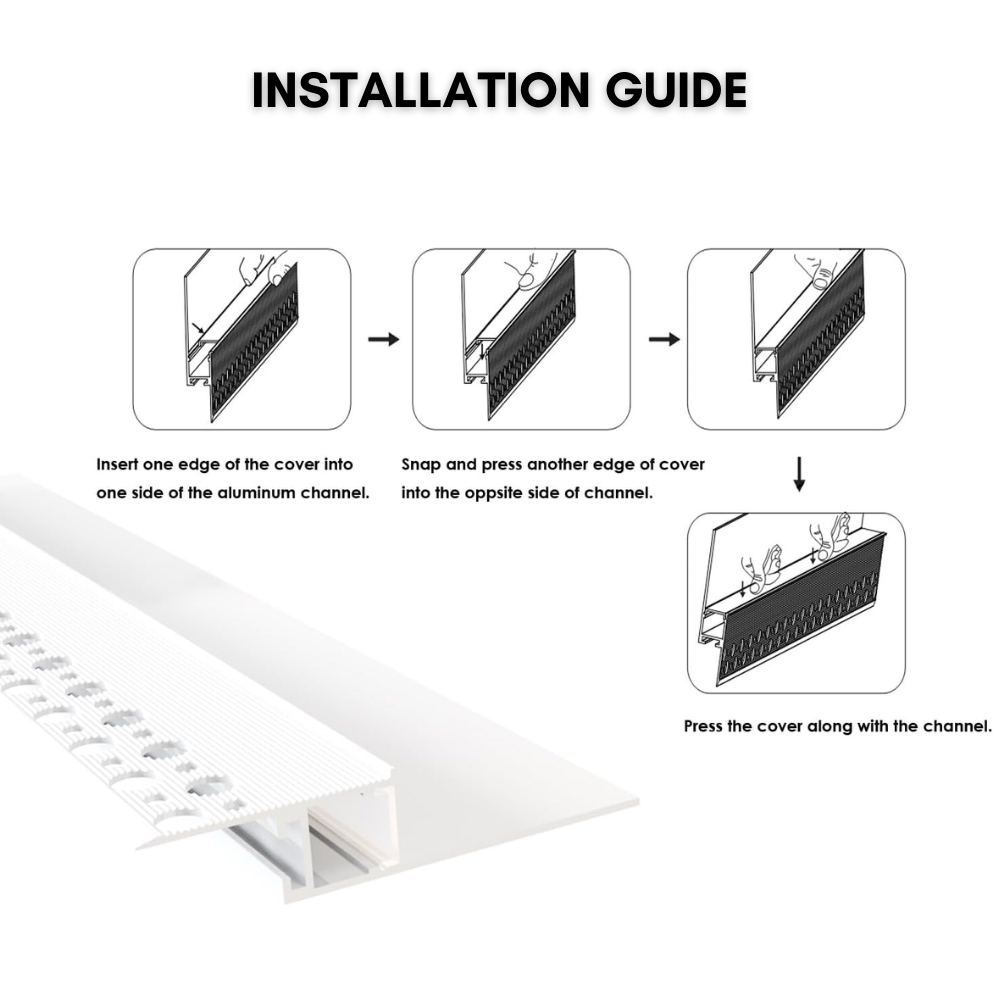 INSTALLATION GUIDE

Insert one edge of the cover into one side of the aluminum channel.

Snap and press another edge of cover into the oppsite side of channel.

Press the cover along with the channel.