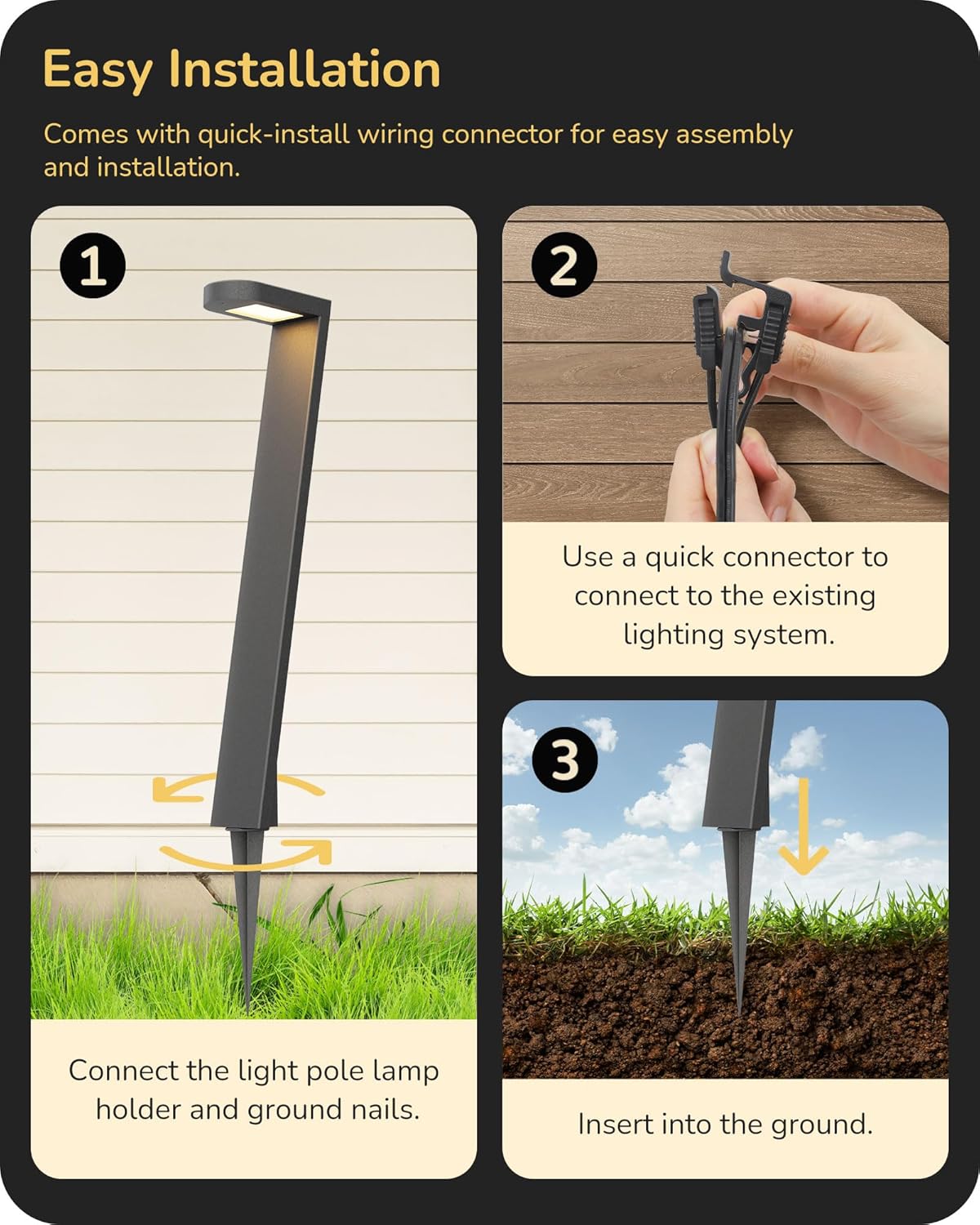 Easy Installation

Comes with quick-install wiring connector for easy assembly and installation.

1

Connect the light pole lamp holder and ground nails.

2

Use a quick connector to connect to the existing lighting system.

3

Insert into the ground.