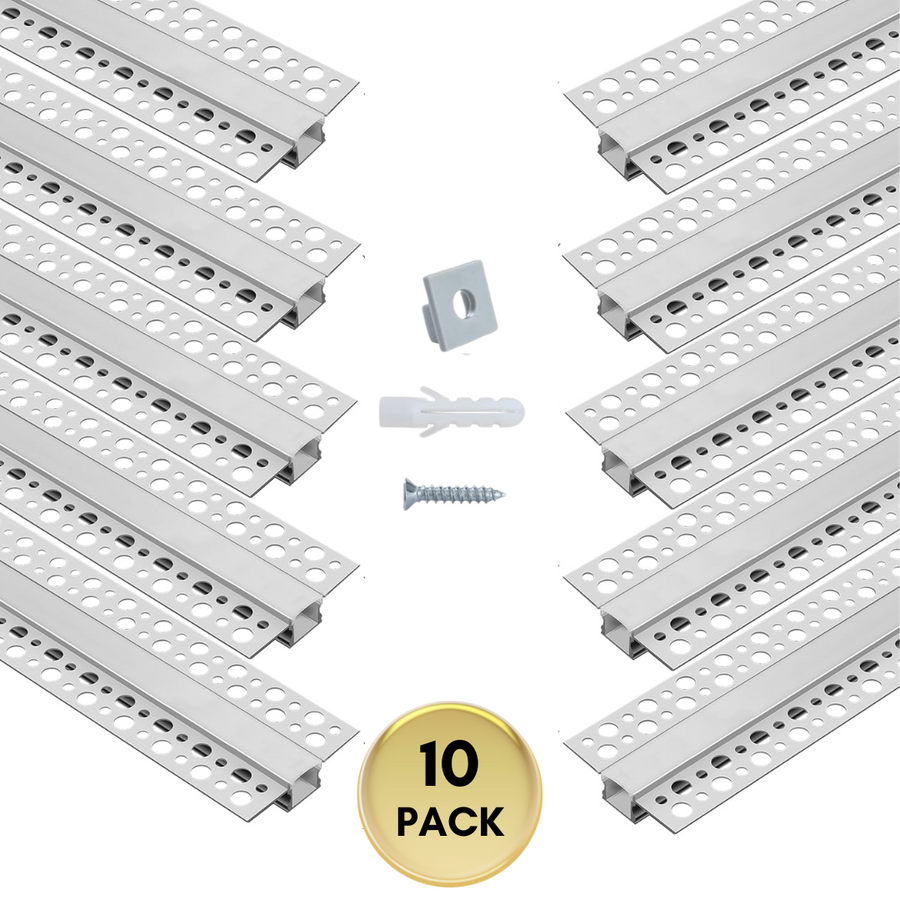 10
PACK