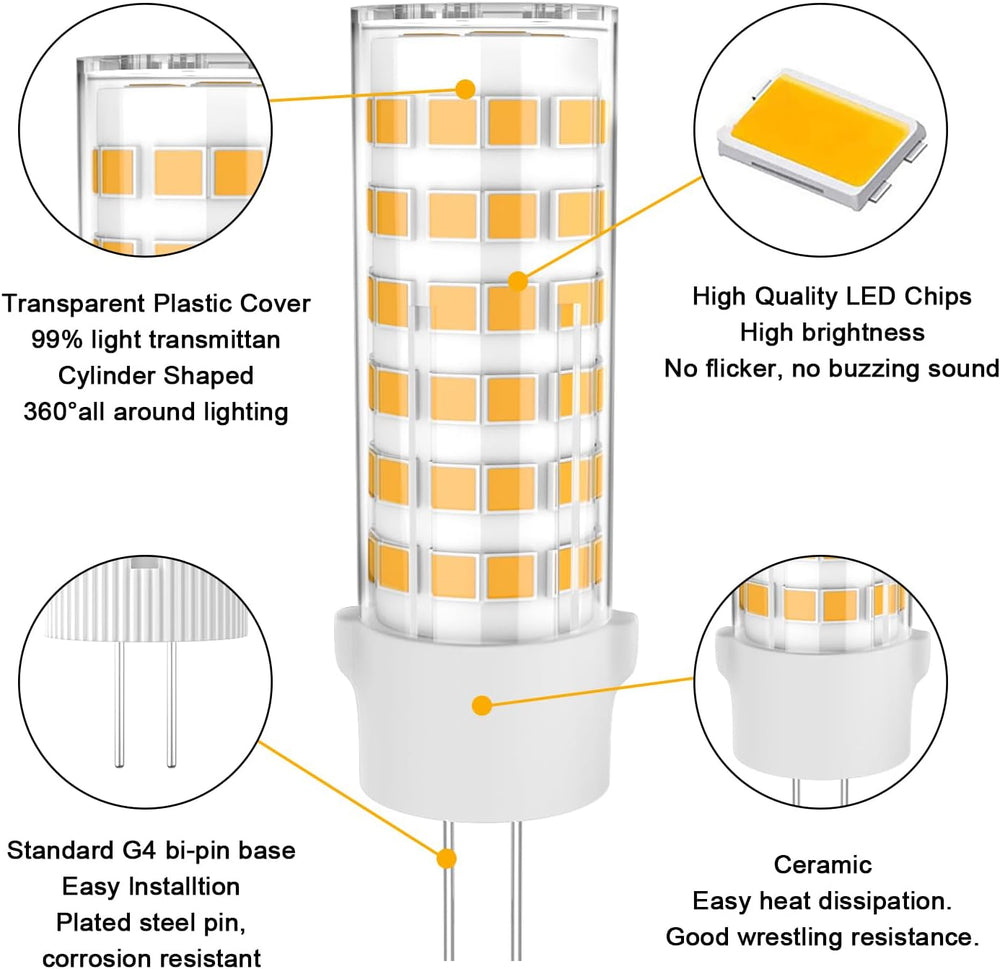 Transparent Plastic Cover
99% light transmittan
Cylinder Shaped
360°all around lighting

High Quality LED Chips
High brightness
No flicker, no buzzing sound

Standard G4 bi-pin base
Easy Installtion
Plated steel pin,
corrosion resistant

Ceramic
Easy heat dissipation.
Good wrestling resistance.