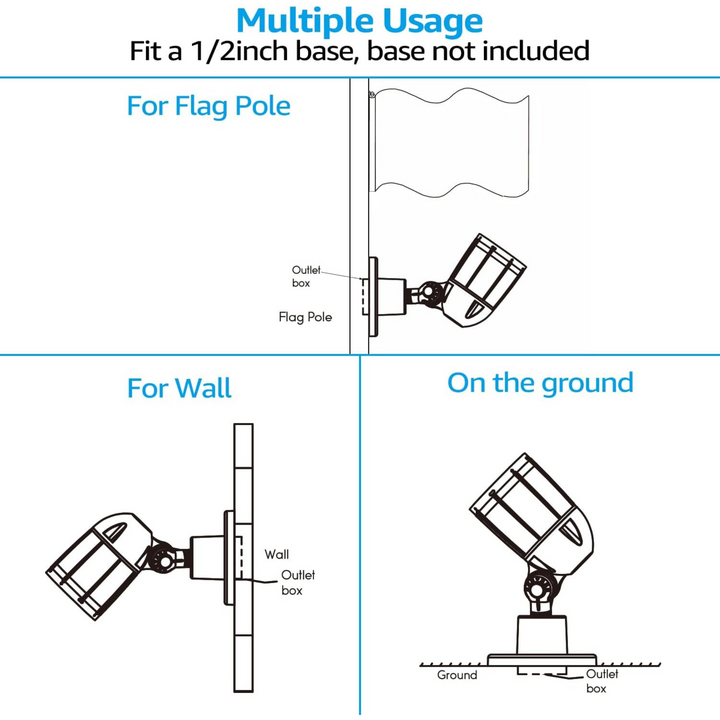 Multiple Usage
Fit a 1/2inch base, base not included

For Flag Pole

Outlet box

Flag Pole

For Wall

Wall

Outlet box

On the ground

Ground

Outlet box