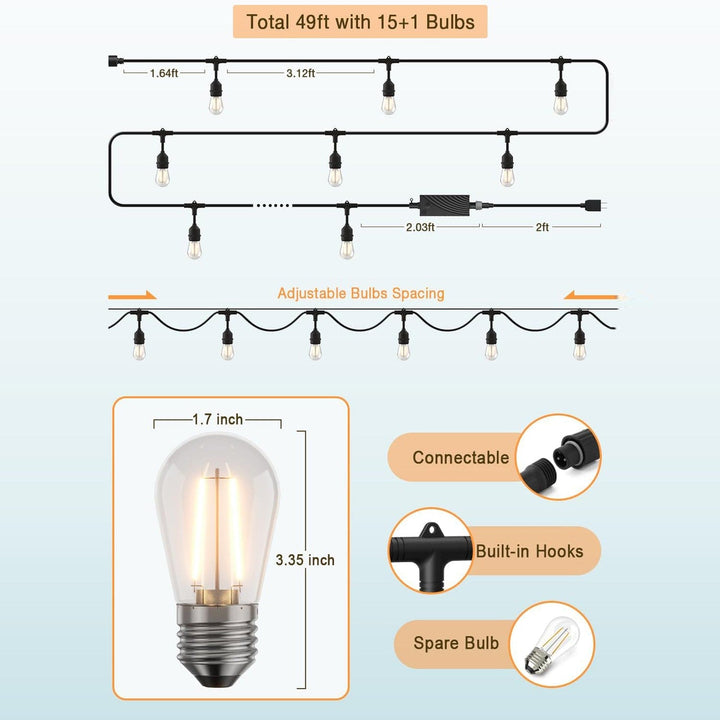 Total 49ft with 15+1 Bulbs

1.64ft

3.12ft

2.03ft

2ft

Adjustable Bulbs Spacing

1.7 inch

3.35 inch

Connectable

Built-in Hooks

Spare Bulb